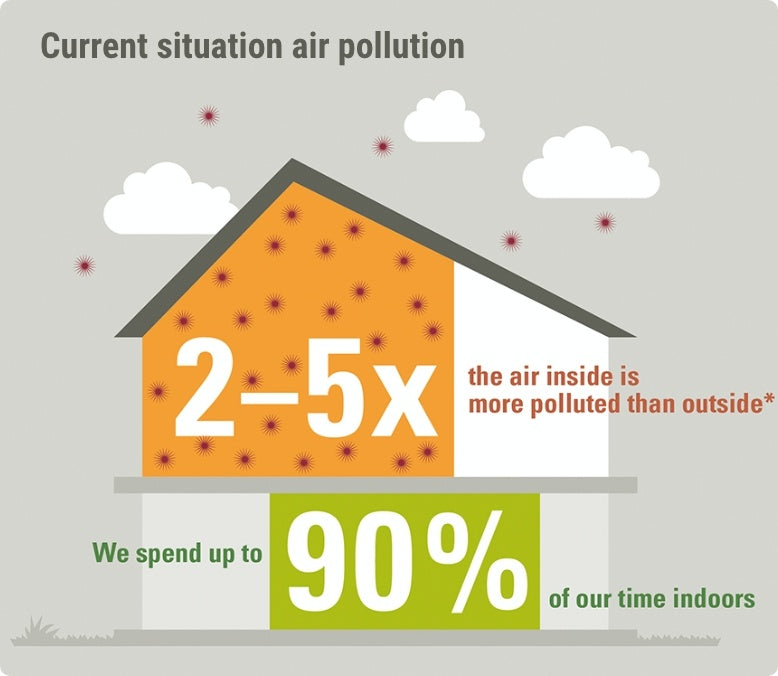 Current situation air pollution

2–5x the air inside is more polluted than outside*

We spend up to 90% of our time indoors